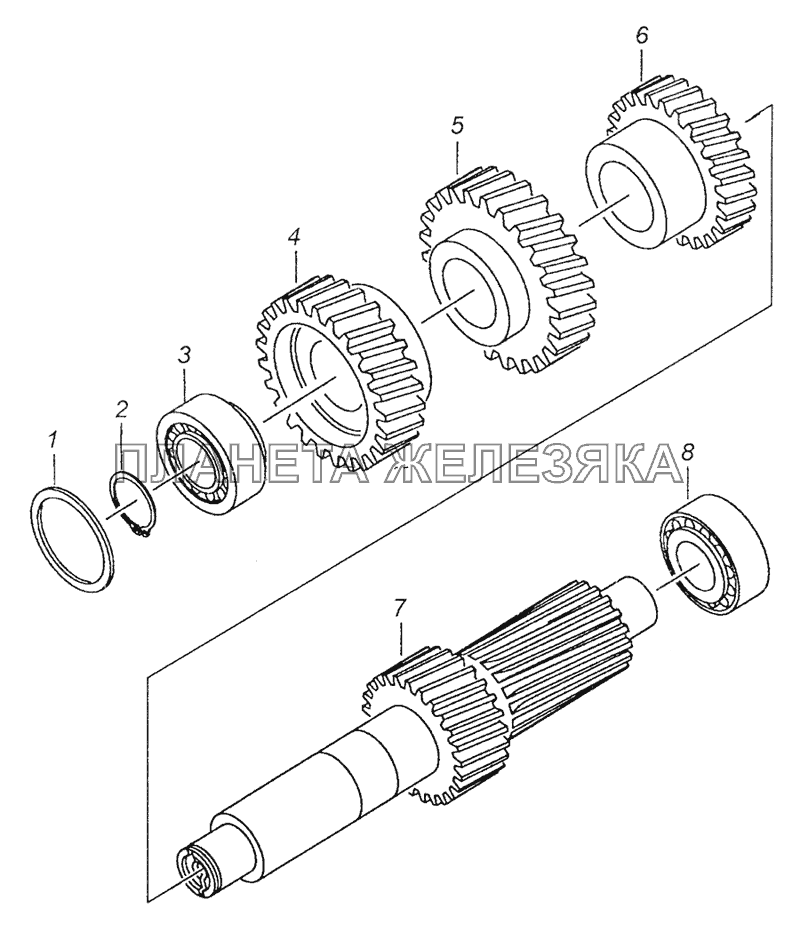 6
5
4
3
2
1
ПЛАНЕТА ЖЕЛЕЗЯКА
8
7